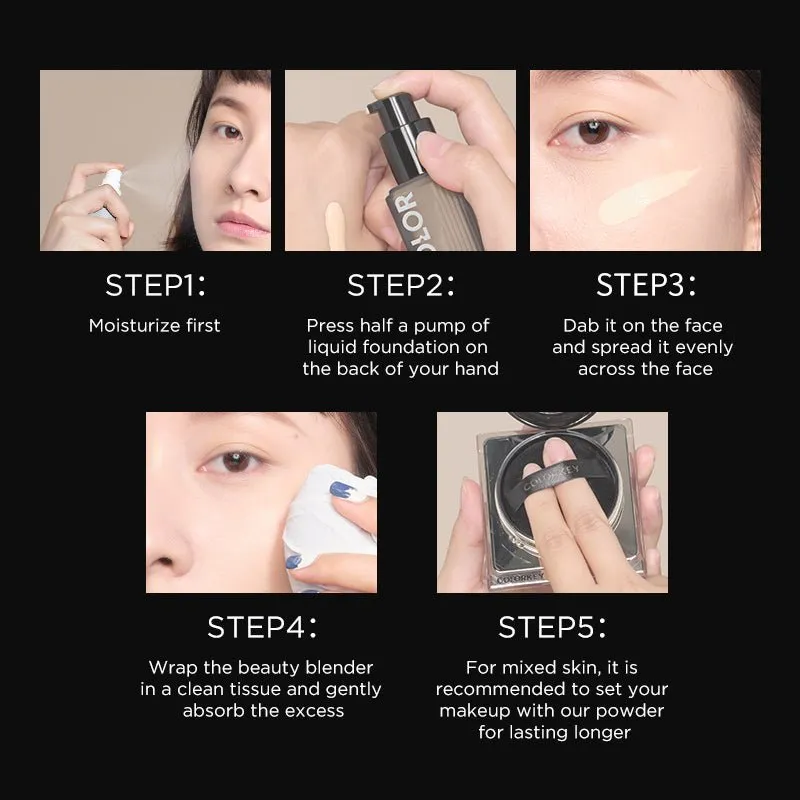 COLOR

STEP1:

Moisturize first

STEP2:

Press half a pump of liquid foundation on the back of your hand

STEP3:

Dab it on the face and spread it evenly across the face

COLORKEY

COLORKEY

STEP4:

Wrap the beauty blender in a clean tissue and gently absorb the excess

STEP5:

For mixed skin, it is recommended to set your makeup with our powder for lasting longer